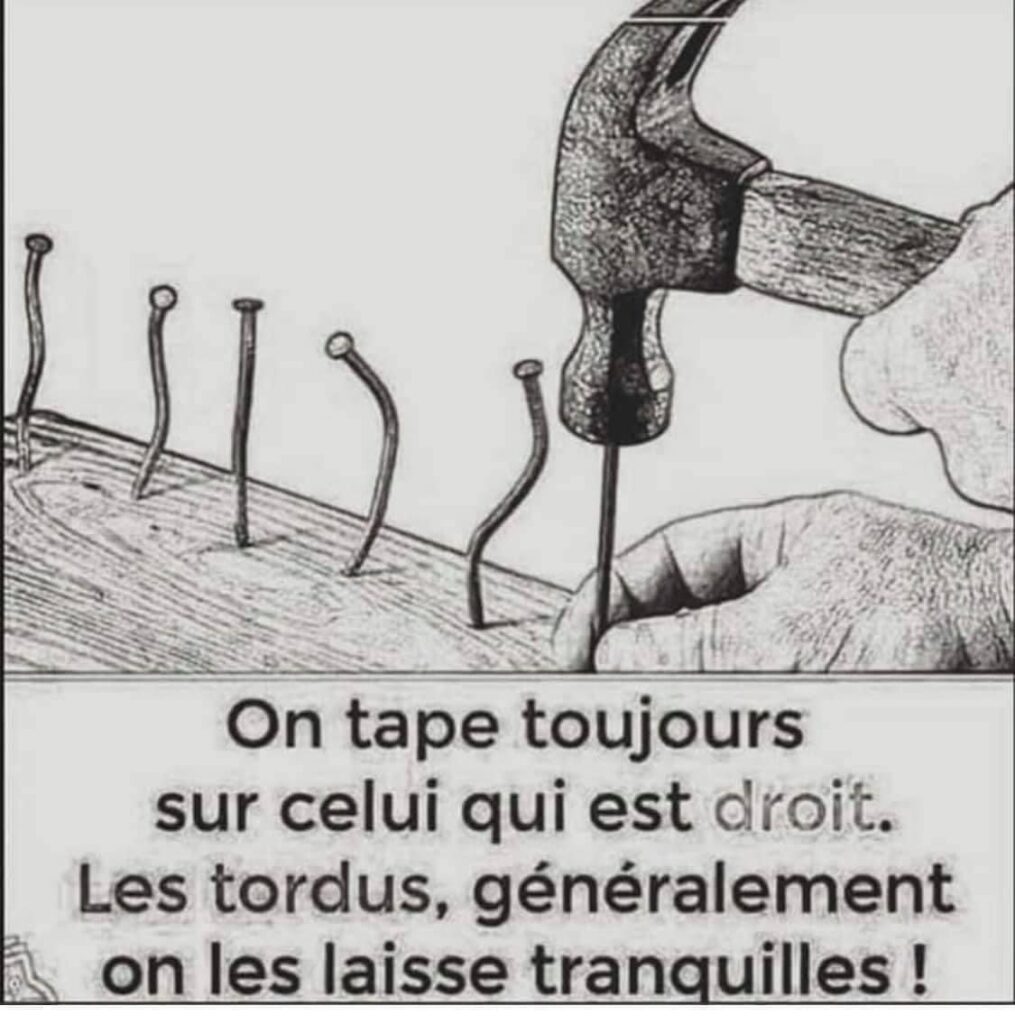 On tape toujours sur celui qui est droit. Les tordus, généralement on les laisse tranquilles !